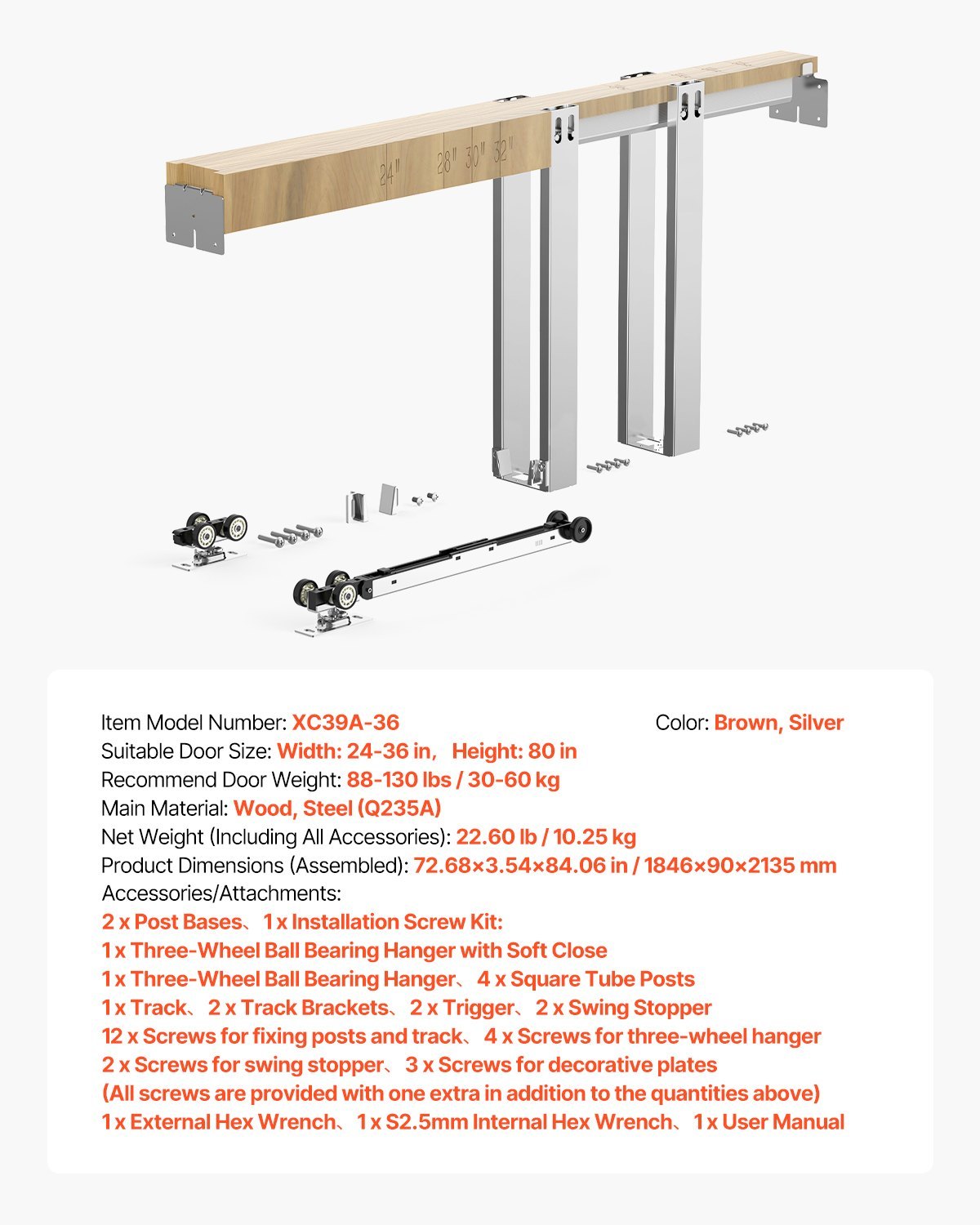 24" 28" 30" 32"

Item Model Number: XC39A-36
Color: Brown, Silver
Suitable Door Size: Width: 24-36 in, Height: 80 in
Recommend Door Weight: 88-130 lbs / 30-60 kg
Main Material: Wood, Steel (Q235A)
Net Weight (Including All Accessories): 22.60 lb / 10.25 kg
Product Dimensions (Assembled): 72.68×3.54×84.06 in / 1846×90×2135 mm
Accessories/Attachments:
2 x Post Bases、1 x Installation Screw Kit:
1 x Three-Wheel Ball Bearing Hanger with Soft Close
1 x Three-Wheel Ball Bearing Hanger、4 x Square Tube Posts
1 x Track、2 x Track Brackets、2 x Trigger、2 x Swing Stopper
12 x Screws for fixing posts and track、4 x Screws for three-wheel hanger
2 x Screws for swing stopper、3 x Screws for decorative plates
(All screws are provided with one extra in addition to the quantities above)
1 x External Hex Wrench、1 x S2.5mm Internal Hex Wrench、1 x User Manual