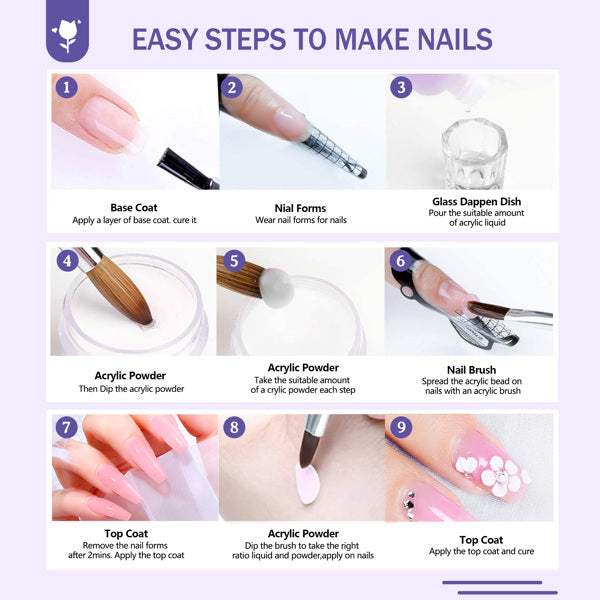 EASY STEPS TO MAKE NAILS

1
Base Coat
Apply a layer of base coat. cure it

2
Nial Forms
Wear nail forms for nails

3
Glass Dappen Dish
Pour the suitable amount of acrylic liquid

4
Acrylic Powder
Then Dip the acrylic powder

5
Acrylic Powder
Take the suitable amount of a crylic powder each step

6
Nail Brush
Spread the acrylic bead on nails with an acrylic brush

7
Top Coat
Remove the nail forms after 2mins. Apply the top coat

8
Acrylic Powder
Dip the brush to take the right ratio liquid and powder,apply on nails

9
Top Coat
Apply the top coat and cure