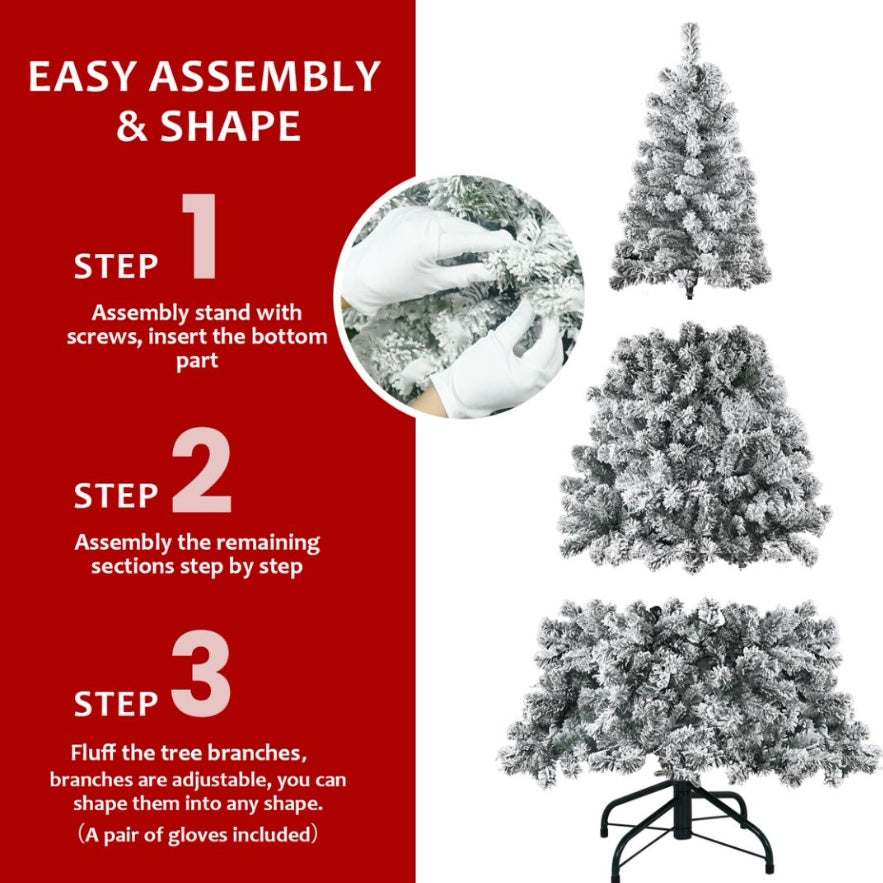 EASY ASSEMBLY & SHAPE

STEP 1

Assembly stand with screws, insert the bottom part

STEP 2

Assembly the remaining sections step by step

STEP 3

Fluff the tree branches, branches are adjustable, you can shape them into any shape.
（A pair of gloves included）