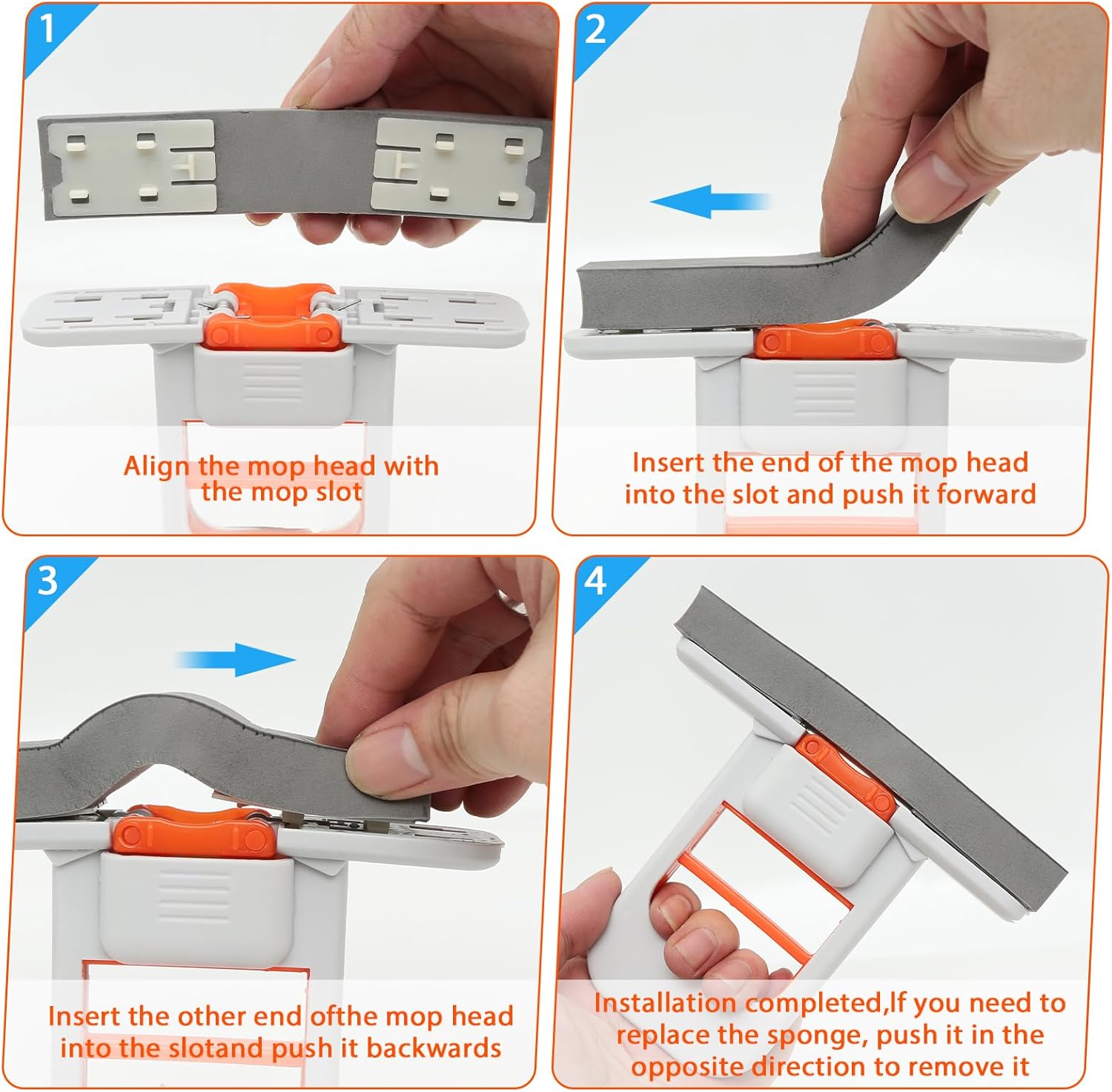 1

Align the mop head with the mop slot

2

Insert the end of the mop head into the slot and push it forward

3

Insert the other end ofthe mop head into the slotand push it backwards

4

Installation completed,If you need to replace the sponge, push it in the opposite direction to remove it