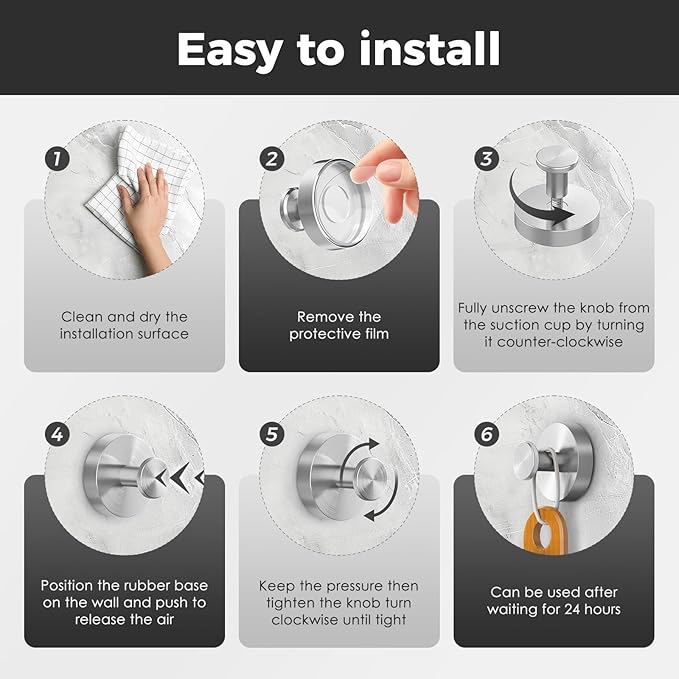 Easy to install

1
Clean and dry the installation surface

2
Remove the protective film

3
Fully unscrew the knob from the suction cup by turning it counter-clockwise

4
Position the rubber base on the wall and push to release the air

5
Keep the pressure then tighten the knob turn clockwise until tight

6
Can be used after waiting for 24 hours