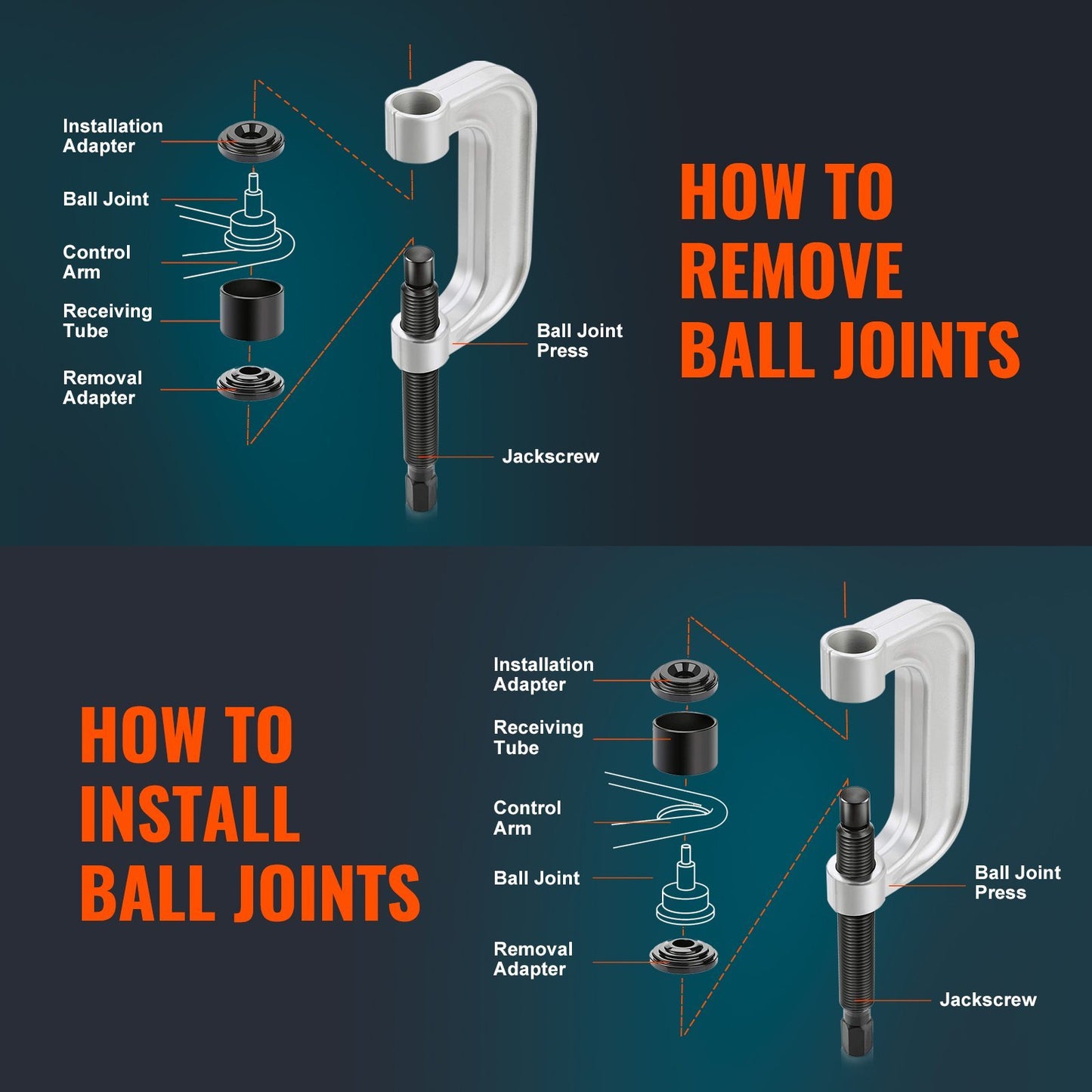 Installation Adapter

Ball Joint

Control Arm

Receiving Tube

Removal Adapter

Ball Joint Press

Jackscrew

HOW TO REMOVE BALL JOINTS

HOW TO INSTALL BALL JOINTS

Installation Adapter

Receiving Tube

Control Arm

Ball Joint

Removal Adapter

Ball Joint Press

Jackscrew