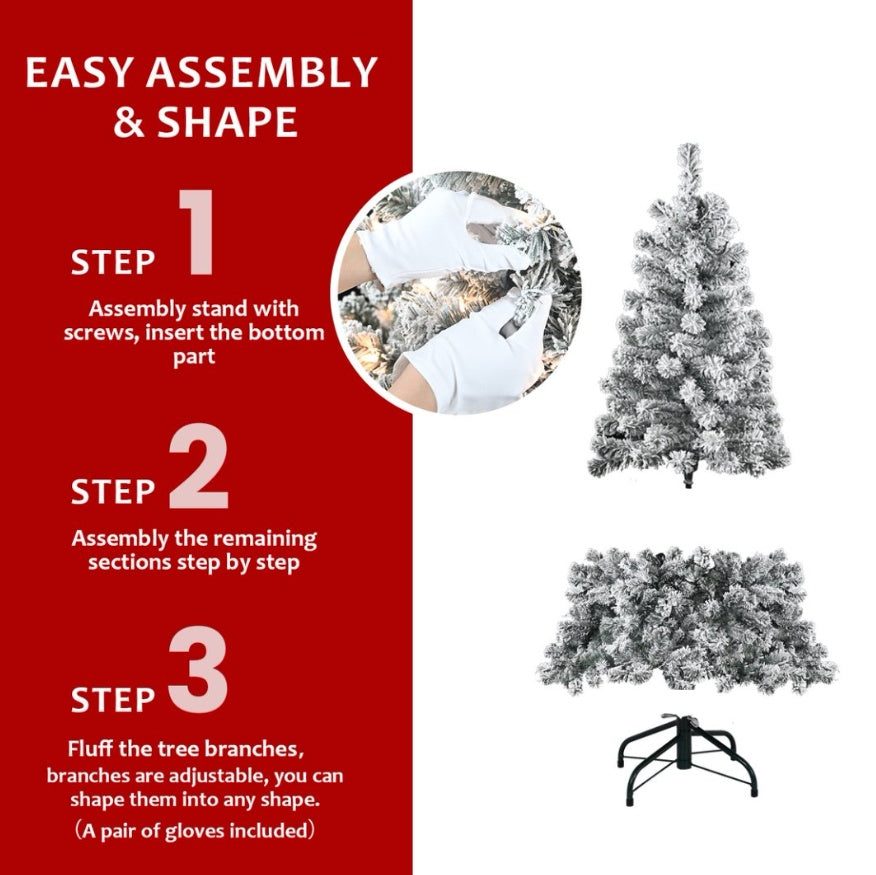 EASY ASSEMBLY & SHAPE

STEP 1

Assembly stand with screws, insert the bottom part

STEP 2

Assembly the remaining sections step by step

STEP 3

Fluff the tree branches, branches are adjustable, you can shape them into any shape.

（A pair of gloves included）