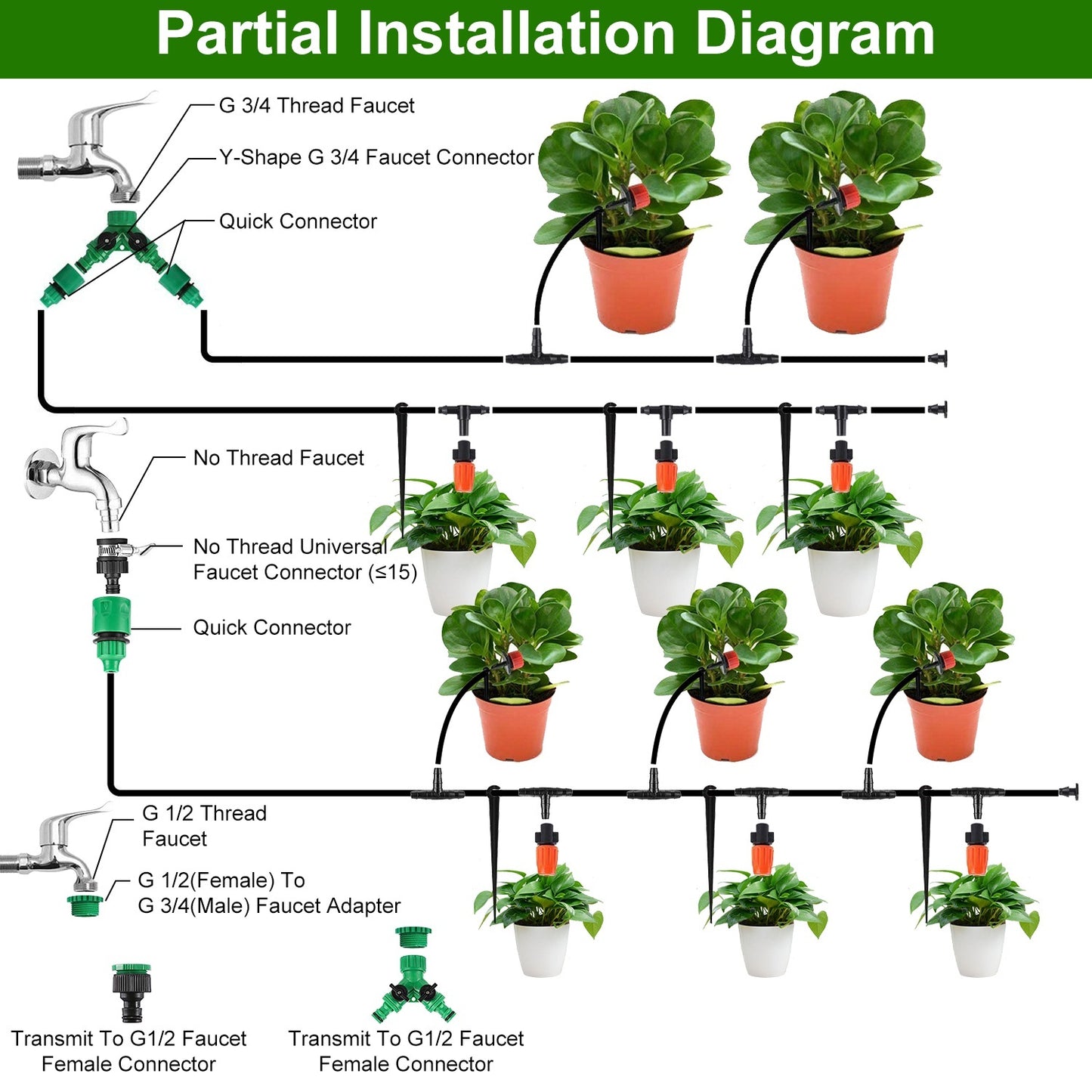 Partial Installation Diagram

G 3/4 Thread Faucet

Y-Shape G 3/4 Faucet Connector

Quick Connector

No Thread Faucet

No Thread Universal Faucet Connector (≤15)

Quick Connector

G 1/2 Thread Faucet

G 1/2(Female) To G 3/4(Male) Faucet Adapter

Transmit To G1/2 Faucet Female Connector

Transmit To G1/2 Faucet Female Connector